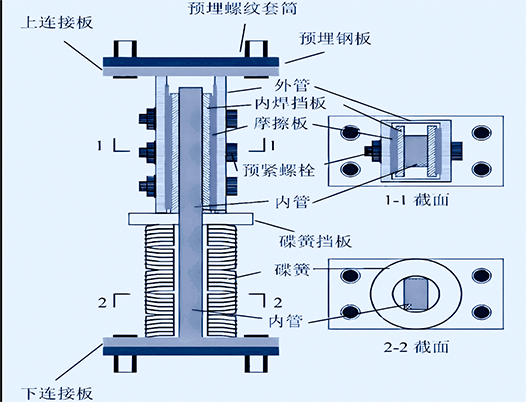 预埋螺纹套筒
上连接板
预埋钢板
外管
内焊挡板
摩擦板
1
1
预紧螺栓
内管
1-1 截面
碟簧挡板
碟簧
2
2
内管
2-2 截面
下连接板